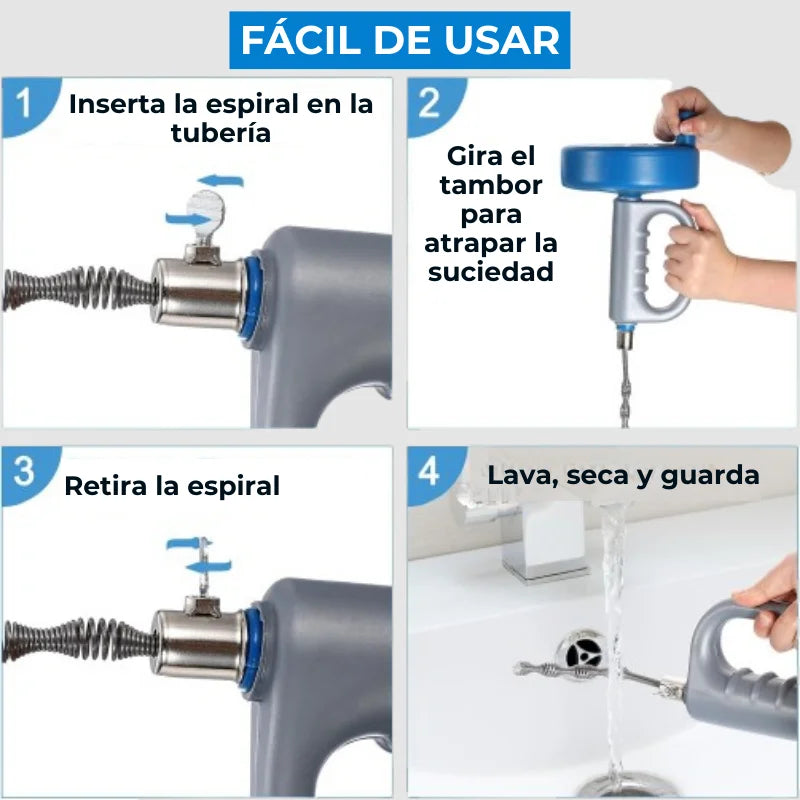 FÁCIL DE USAR

1 Inserta la espiral en la tubería

2 Gira el tambor para atrapar la suciedad

3 Retira la espiral

4 Lava, seca y guarda