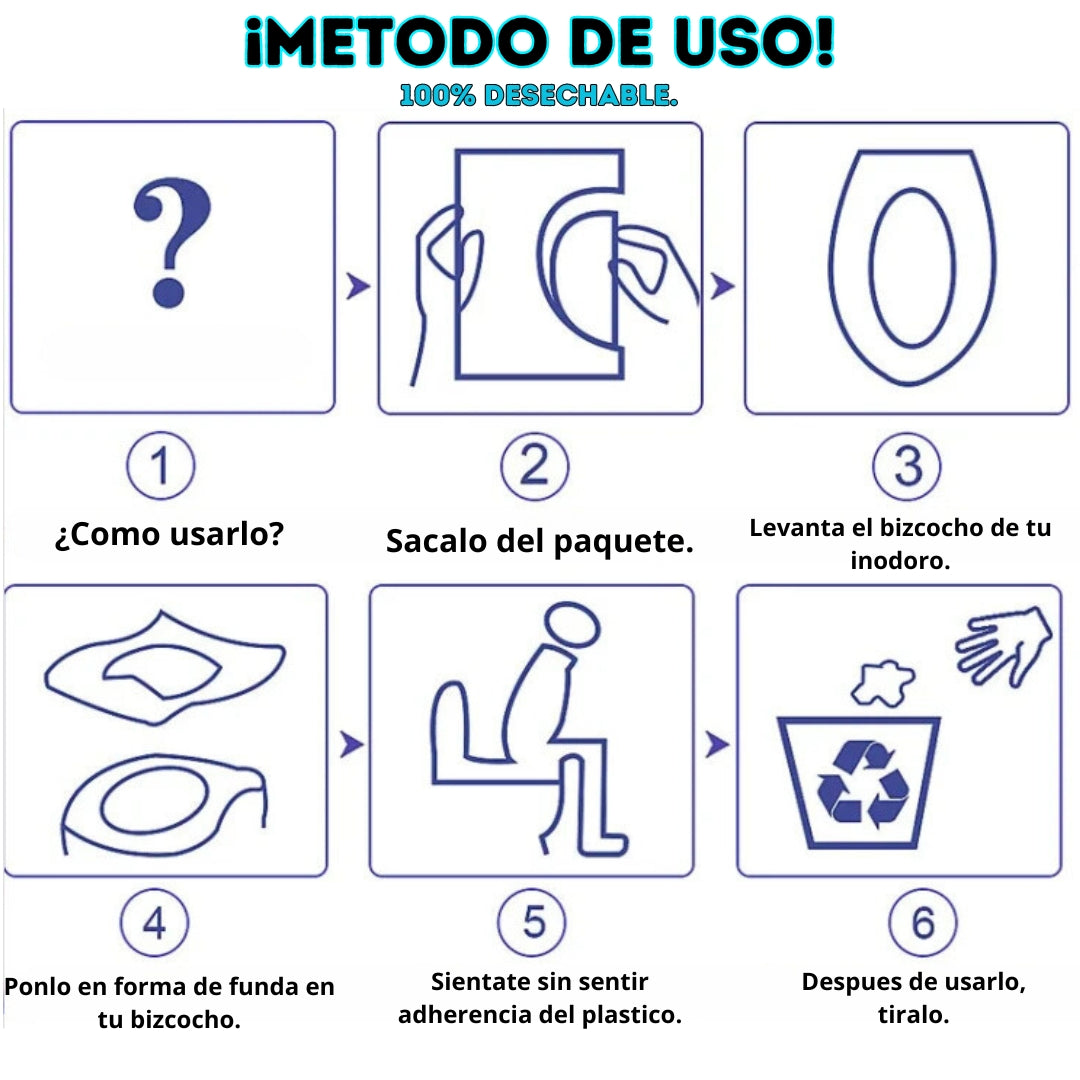 ¡METODO DE USO!

100% DESECHABLE.

?

1

¿Como usarlo?

2

Sacalo del paquete.

3

Levanta el bizcocho de tu inodoro.

4

Ponlo en forma de funda en tu bizcocho.

5

Sientate sin sentir adherencia del plastico.

6

Despues de usarlo, tiralo.