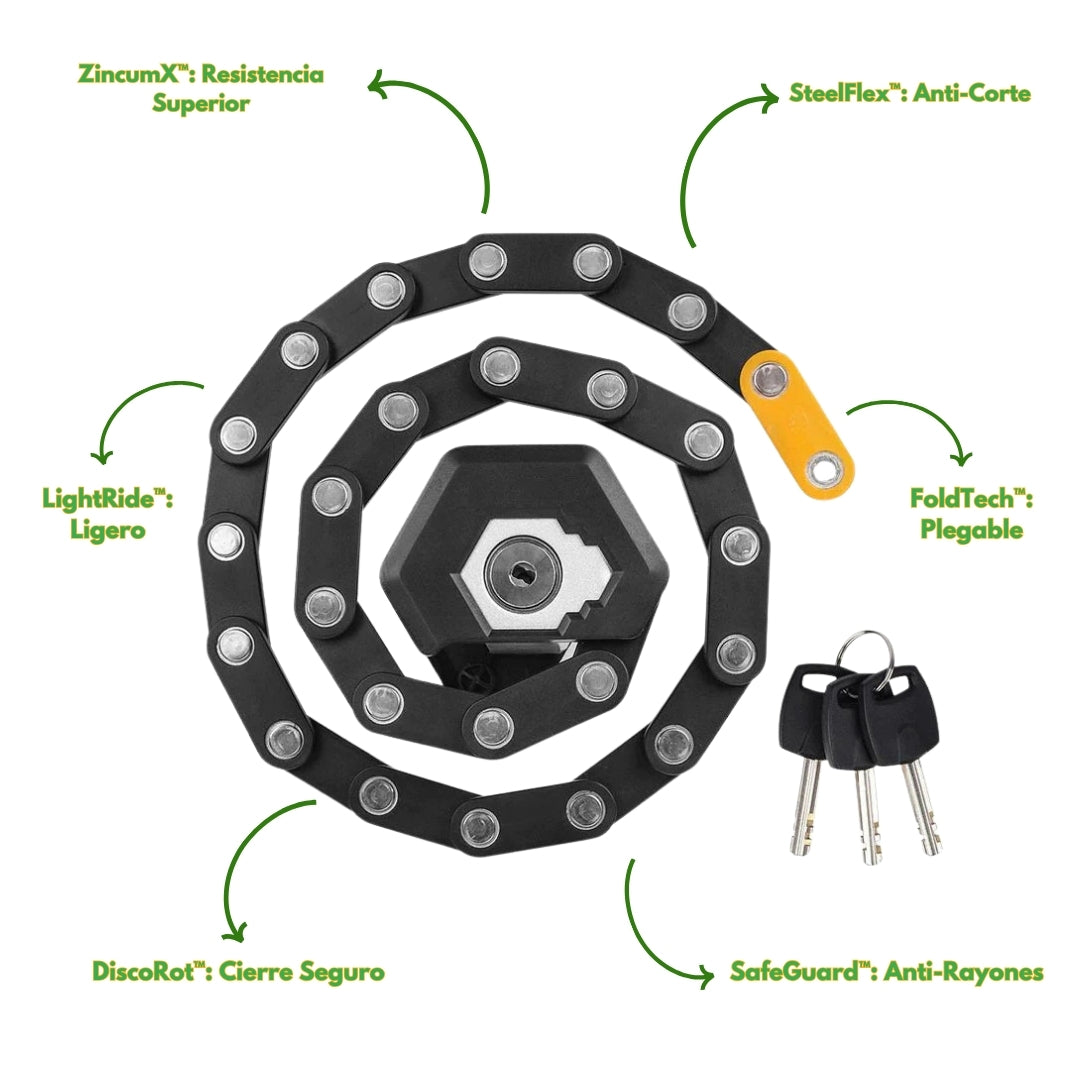 ZincumX™: Resistencia Superior

SteelFlex™: Anti-Corte

LightRide™: Ligero

FoldTech™: Plegable

DiscoRot™: Cierre Seguro

SafeGuard™: Anti-Rayones