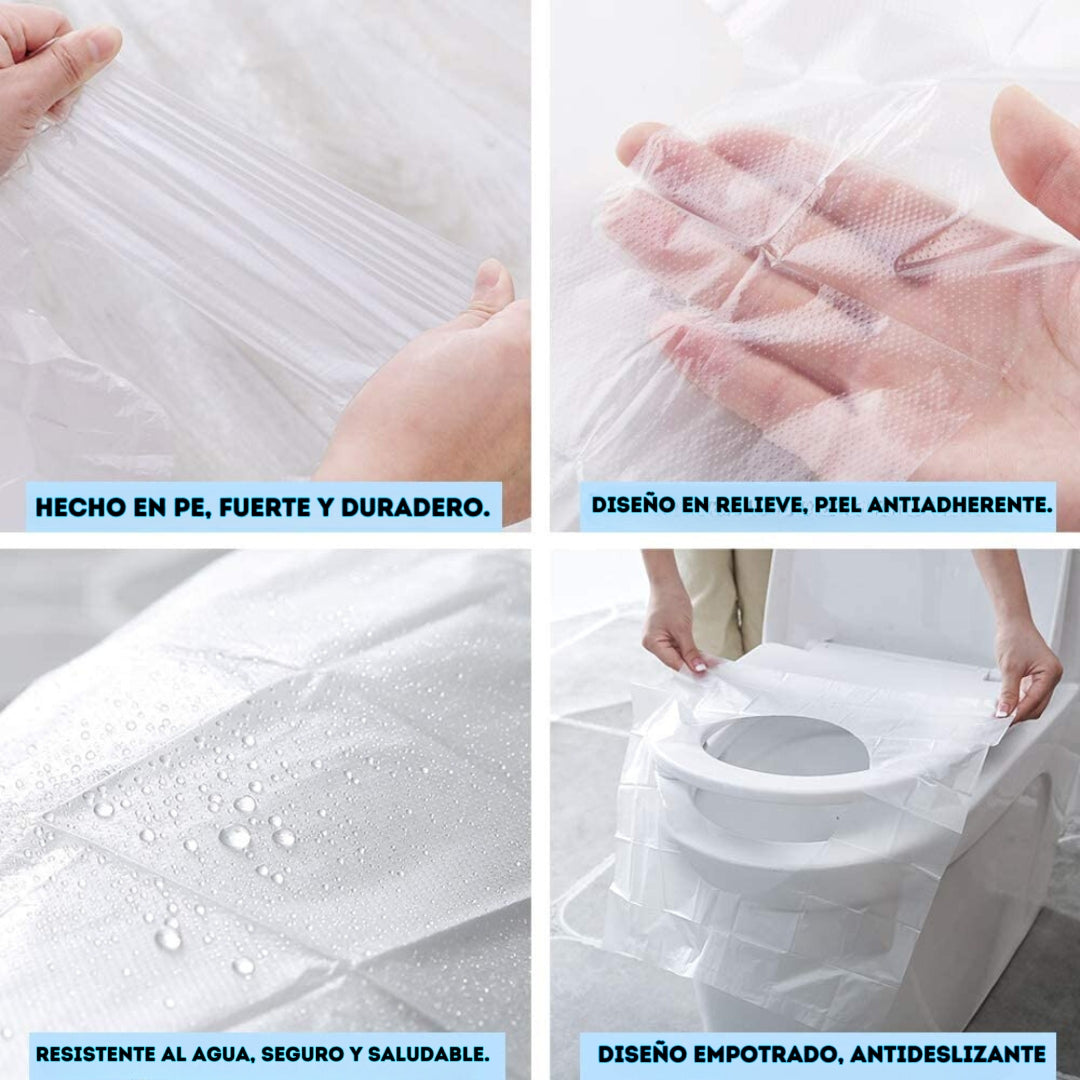 HECHO EN PE, FUERTE Y DURADERO.

DISEÑO EN RELIEVE, PIEL ANTIADHERENTE.

RESISTENTE AL AGUA, SEGURO Y SALUDABLE.

DISEÑO EMPOTRADO, ANTIDESLIZANTE